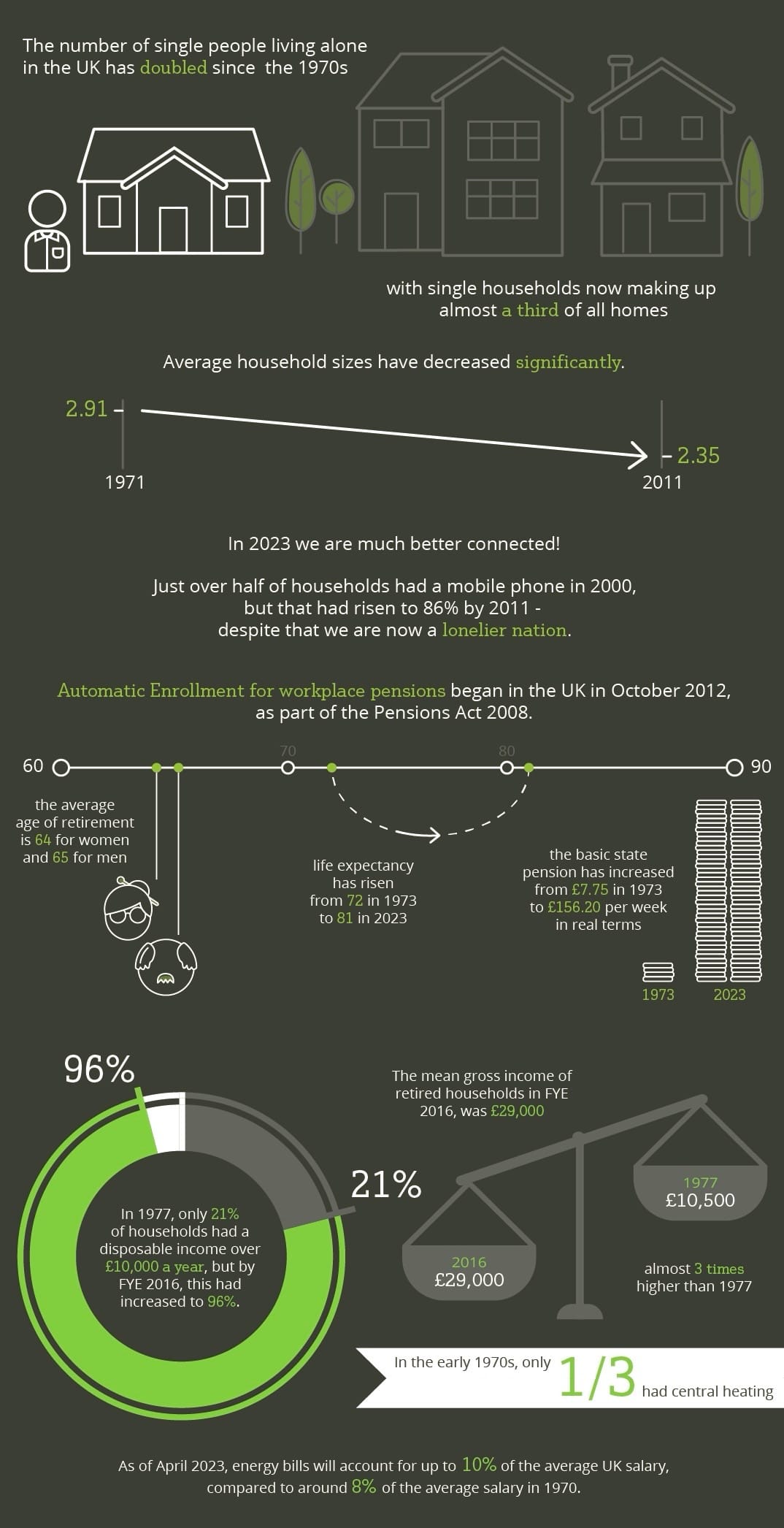 The number of single people living alone in the UK has doubled since the 1970s

with single households now making up almost a third of all homes

Average household sizes have decreased significantly.

2.91

1971

2.35

2011

In 2023 we are much better connected!

Just over half of households had a mobile phone in 2000, but that had risen to 86% by 2011 - despite that we are now a lonelier nation.

Automatic Enrollment for workplace pensions began in the UK in October 2012, as part of the Pensions Act 2008.

60

70

80

90

the average age of retirement is 64 for women and 65 for men

life expectancy has risen from 72 in 1973 to 81 in 2023

the basic state pension has increased from £7.75 in 1973 to £156.20 per week in real terms

1973

2023

96%

21%

In 1977, only 21% of households had a disposable income over £10,000 a year, but by FYE 2016, this had increased to 96%.

The mean gross income of retired households in FYE 2016, was £29,000

1977
£10,500

2016
£29,000

almost 3 times higher than 1977

In the early 1970s, only 1/3 had central heating

As of April 2023, energy bills will account for up to 10% of the average UK salary, compared to around 8% of the average salary in 1970.